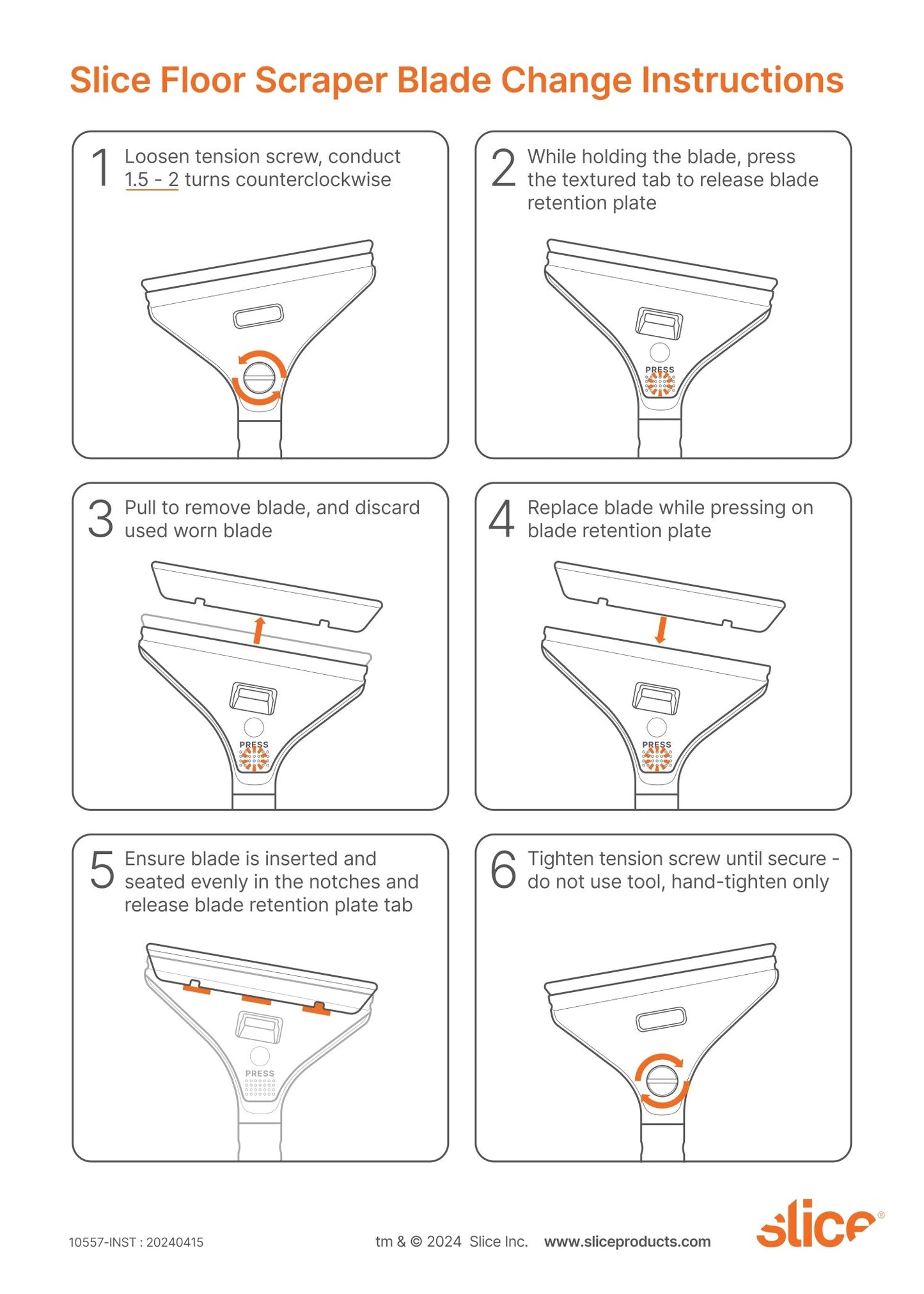 Slice Floor Scraper Blade Change Instructions

1 Loosen tension screw, conduct 1.5 - 2 turns counterclockwise

2 While holding the blade, press the textured tab to release blade retention plate

PRESS

3 Pull to remove blade, and discard used worn blade

PRESS

4 Replace blade while pressing on blade retention plate

PRESS

5 Ensure blade is inserted and seated evenly in the notches and release blade retention plate tab

PRESS

6 Tighten tension screw until secure - do not use tool, hand-tighten only

10557-INST : 20240415

tm & © 2024 Slice Inc. www.sliceproducts.com

slice®